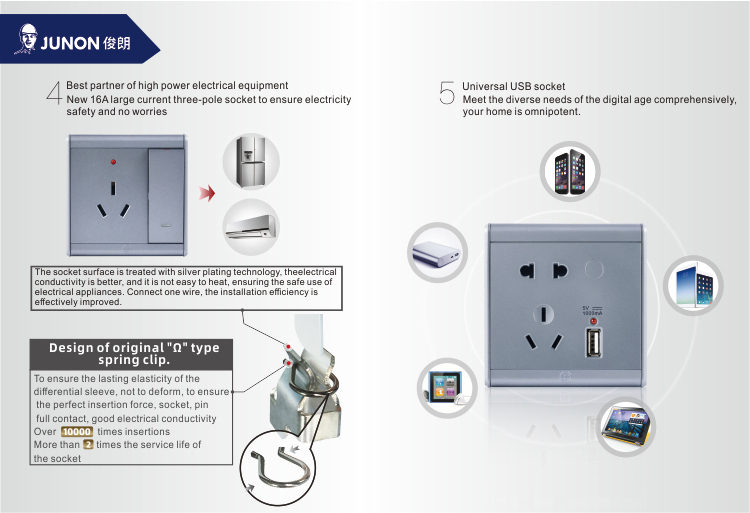 JUNON 俊朗

4 Best partner of high power electrical equipment
New 16A large current three-pole socket to ensure electricity safety and no worries

The socket surface is treated with silver plating technology, theelectrical conductivity is better, and it is not easy to heat, ensuring the safe use of electrical appliances. Connect one wire, the installation efficiency is effectively improved.

Design of original "Ω" type spring clip.

To ensure the lasting elasticity of the differential sleeve, not to deform, to ensure the perfect insertion force, socket, pin full contact, good electrical conductivity
Over 10000 times insertions
More than 2 times the service life of the socket

5 Universal USB socket
Meet the diverse needs of the digital age comprehensively, your home is omnipotent.

5V 1000mA